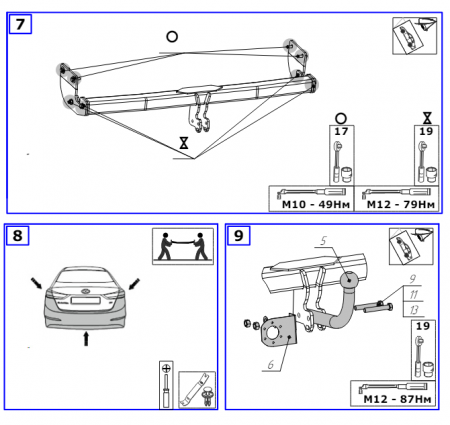 7

17

19

M10 - 49Нм

M12 - 79Нм

8

9

5

9

11

13

6

19

M12 - 87Нм